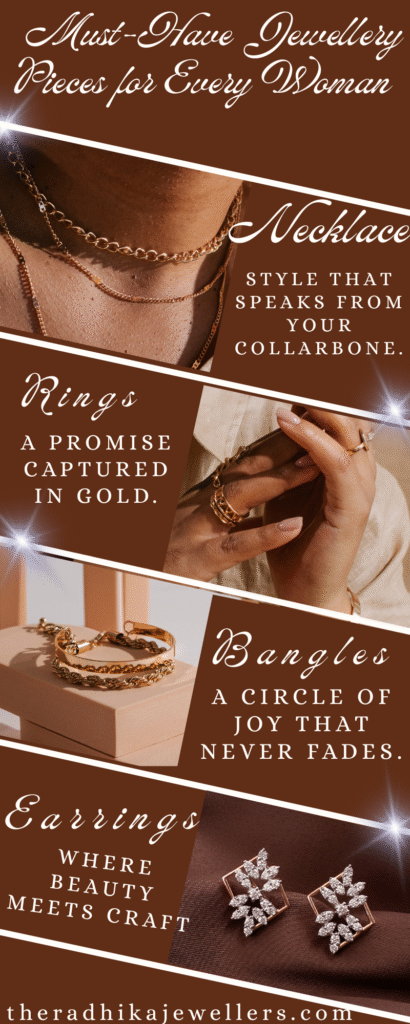 Must-Have Jewellery Pieces for Every Woman

Necklace

STYLE THAT SPEAKS FROM YOUR COLLARBONE.

Rings

A PROMISE CAPTURED IN GOLD.

Bangles

A CIRCLE OF JOY THAT NEVER FADES.

Earrings

WHERE BEAUTY MEETS CRAFT

theradhikajewellers.com